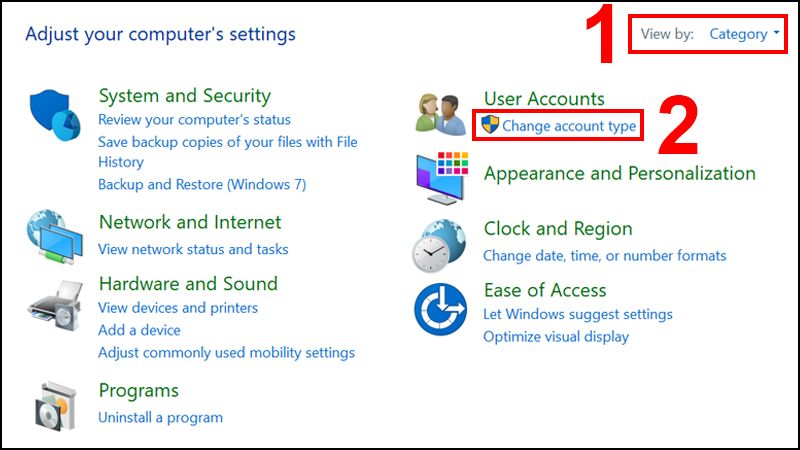 Adjust your computer's settings

1 View by: Category

System and Security
Review your computer's status
Save backup copies of your files with File History
Backup and Restore (Windows 7)

Network and Internet
View network status and tasks

Hardware and Sound
View devices and printers
Add a device
Adjust commonly used mobility settings

Programs
Uninstall a program

User Accounts
Change account type 2

Appearance and Personalization

Clock and Region
Change date, time, or number formats

Ease of Access
Let Windows suggest settings
Optimize visual display